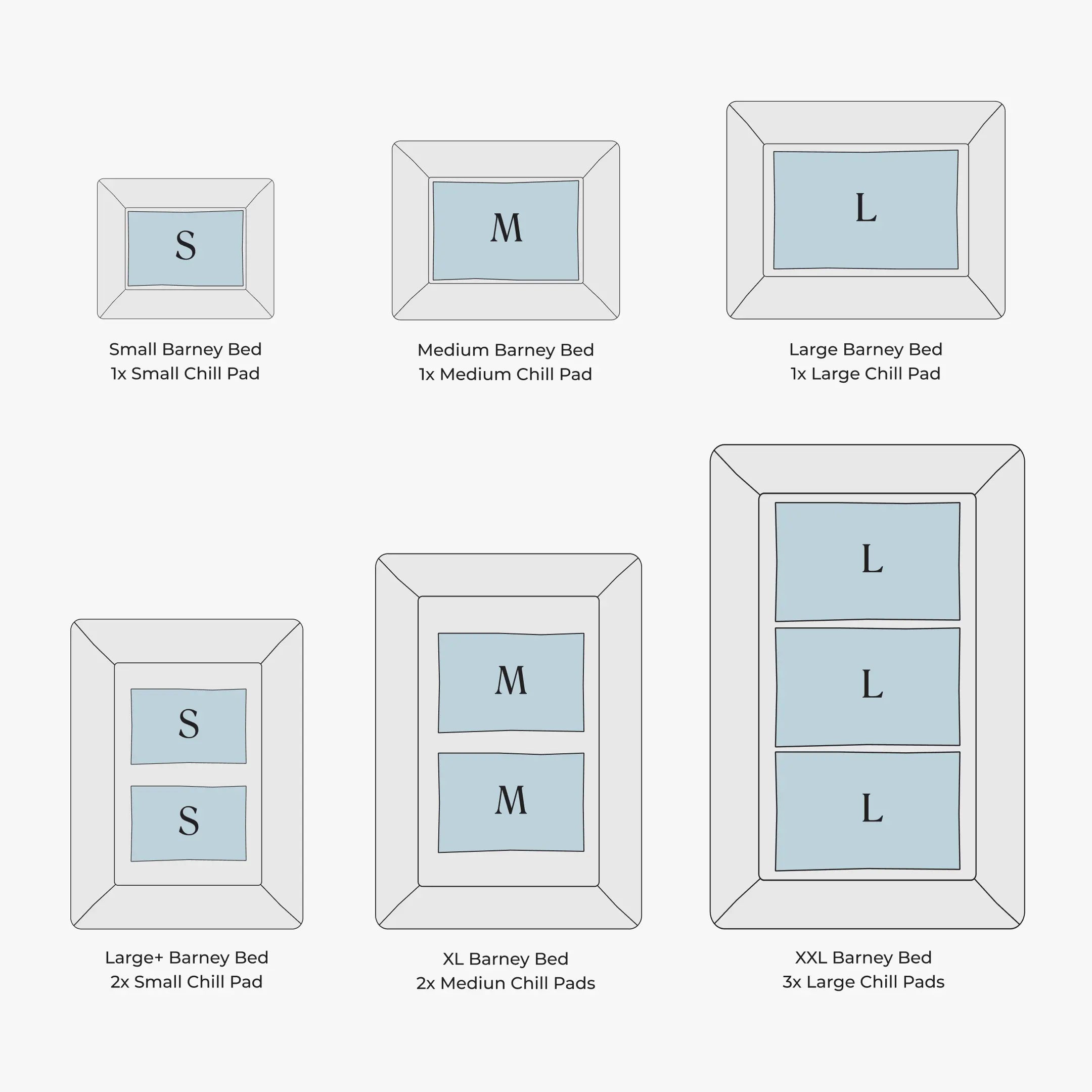 S

Small Barney Bed
1x Small Chill Pad

M

Medium Barney Bed
1x Medium Chill Pad

L

Large Barney Bed
1x Large Chill Pad

S

S

Large+ Barney Bed
2x Small Chill Pad

M

M

XL Barney Bed
2x Mediun Chill Pads

L

L

L

XXL Barney Bed
3x Large Chill Pads